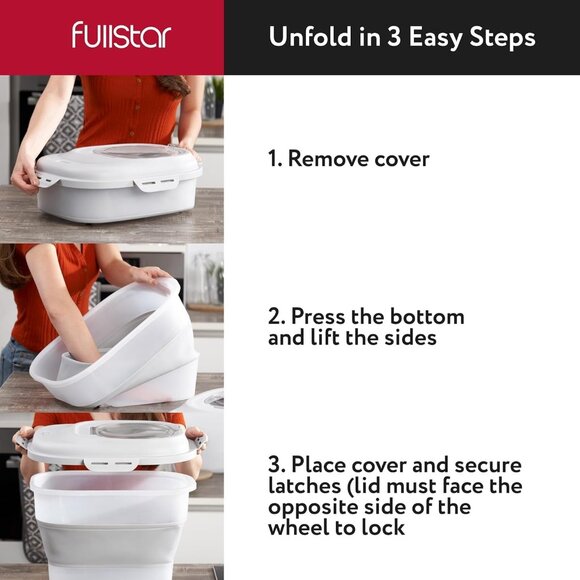 fullstar

Unfold in 3 Easy Steps

1. Remove cover

2. Press the bottom and lift the sides

3. Place cover and secure latches (lid must face the opposite side of the wheel to lock